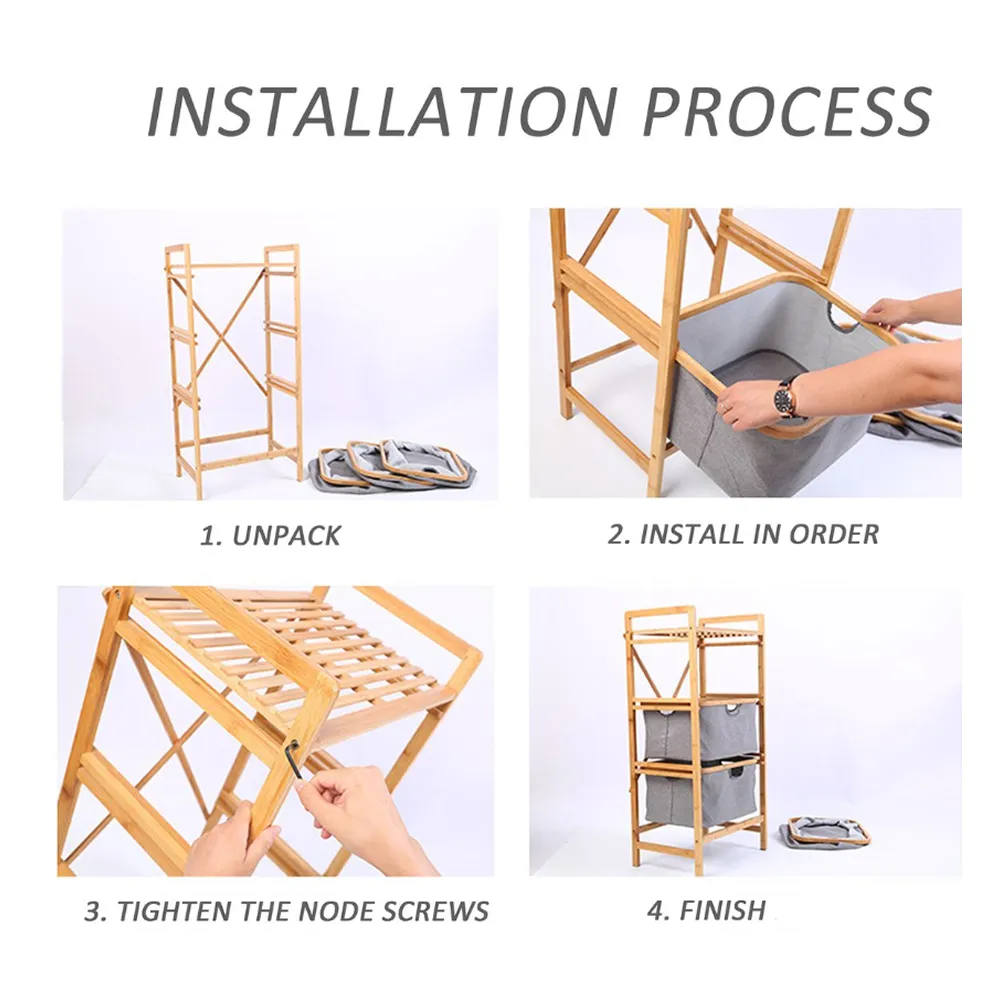 INSTALLATION PROCESS

1. UNPACK

2. INSTALL IN ORDER

3. TIGHTEN THE NODE SCREWS

4. FINISH