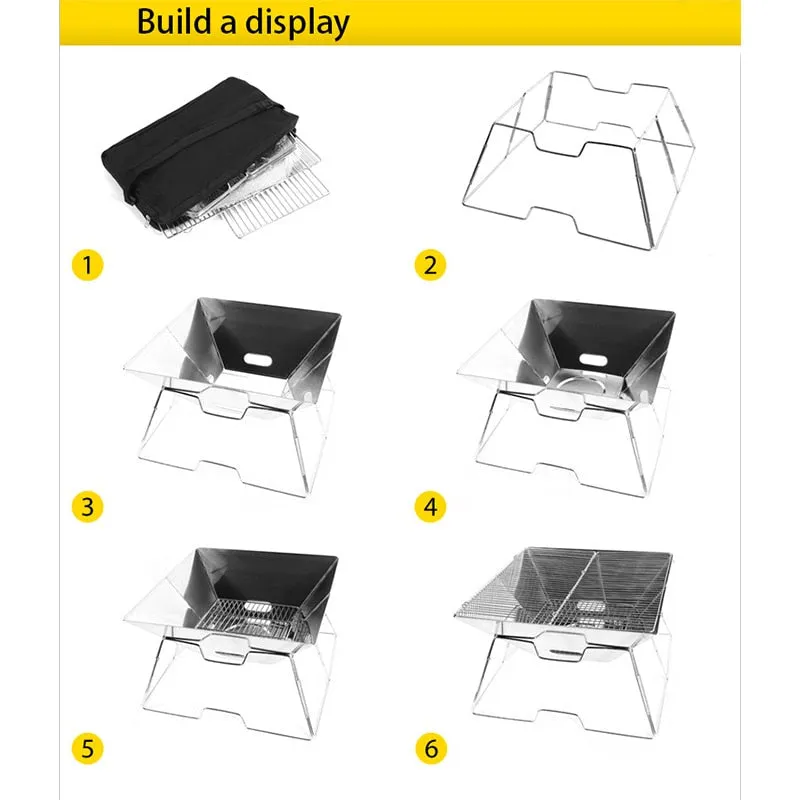 Build a display

1

2

3

4

5

6